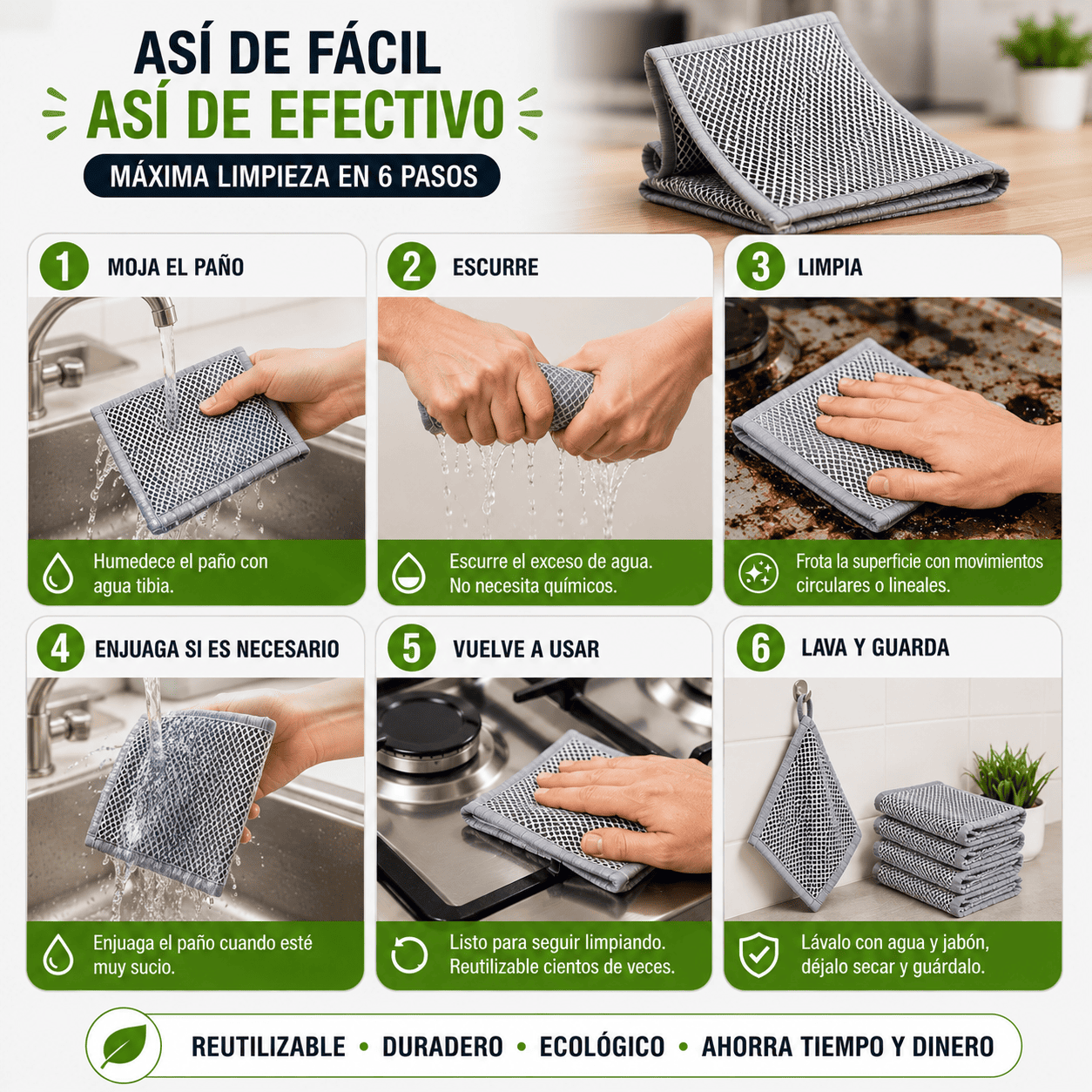 ASÍ DE FÁCIL
ASÍ DE EFECTIVO
MÁXIMA LIMPIEZA EN 6 PASOS

1 MOJA EL PAÑO
Humedece el paño con agua tibia.

2 ESCURRE
Escurre el exceso de agua. No necesita químicos.

3 LIMPIA
Frota la superficie con movimientos circulares o lineales.

4 ENJUAGA SI ES NECESARIO
Enjuaga el paño cuando esté muy sucio.

5 VUELVE A USAR
Listo para seguir limpiando. Reutilizable cientos de veces.

6 LAVA Y GUARDA
Lávalo con agua y jabón, déjalo secar y guárdalo.

REUTILIZABLE • DURADERO • ECOLÓGICO • AHORRA TIEMPO Y DINERO